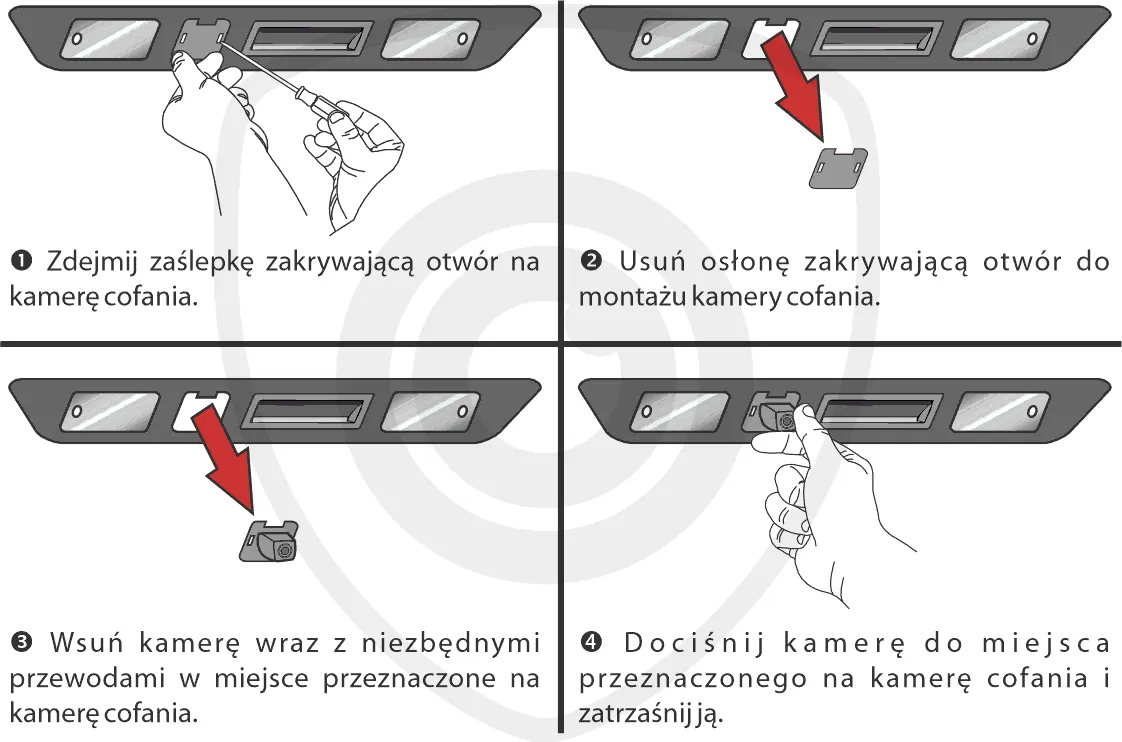 ❶ Zdejmij zaślepkę zakrywającą otwór na kamerę cofania.

❷ Usuń osłonę zakrywającą otwór do montażu kamery cofania.

❸ Wsuń kamerę wraz z niezbędnymi przewodami w miejsce przeznaczone na kamerę cofania.

❹ Dociśnij kamerę do miejsca przeznaczonego na kamerę cofania i zatrzaśnij ją.