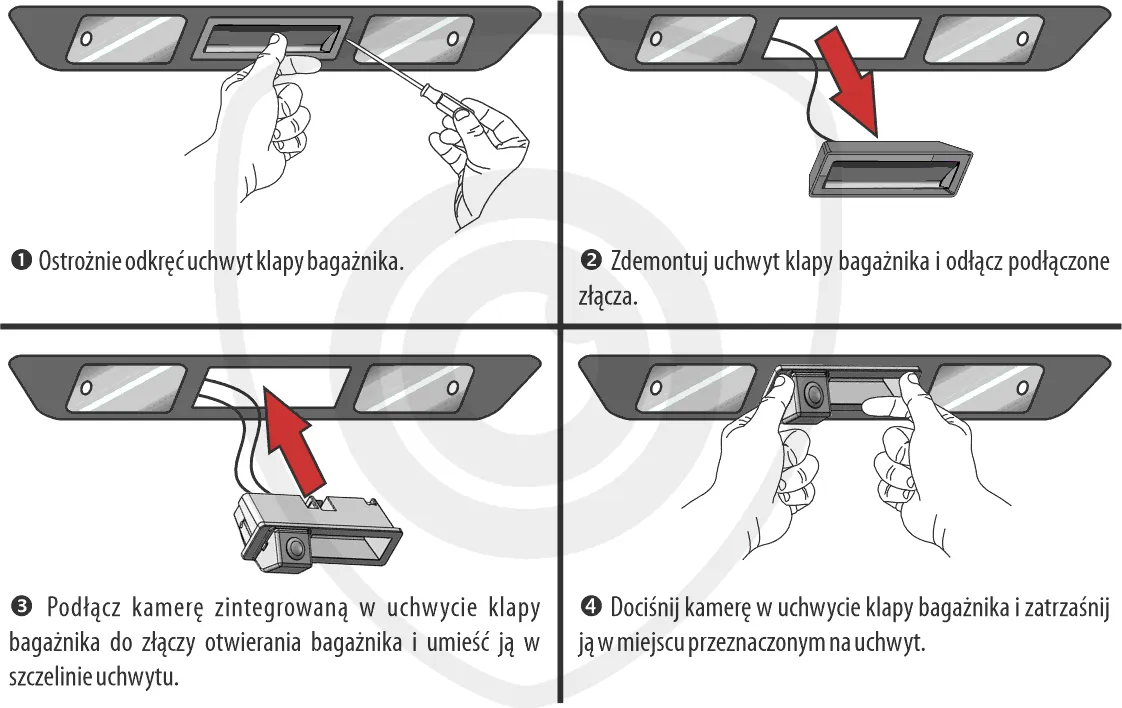 ❶ Ostrożnie odkręć uchwyt klapy bagażnika.

❷ Zdemontuj uchwyt klapy bagażnika i odłącz podłączone złącza.

❸ Podłącz kamerę zintegrowaną w uchwycie klapy bagażnika do złączy otwierania bagażnika i umieść ją w szczelinie uchwytu.

❹ Dociśnij kamerę w uchwycie klapy bagażnika i zatrzaśnij ją w miejscu przeznaczonym na uchwyt.