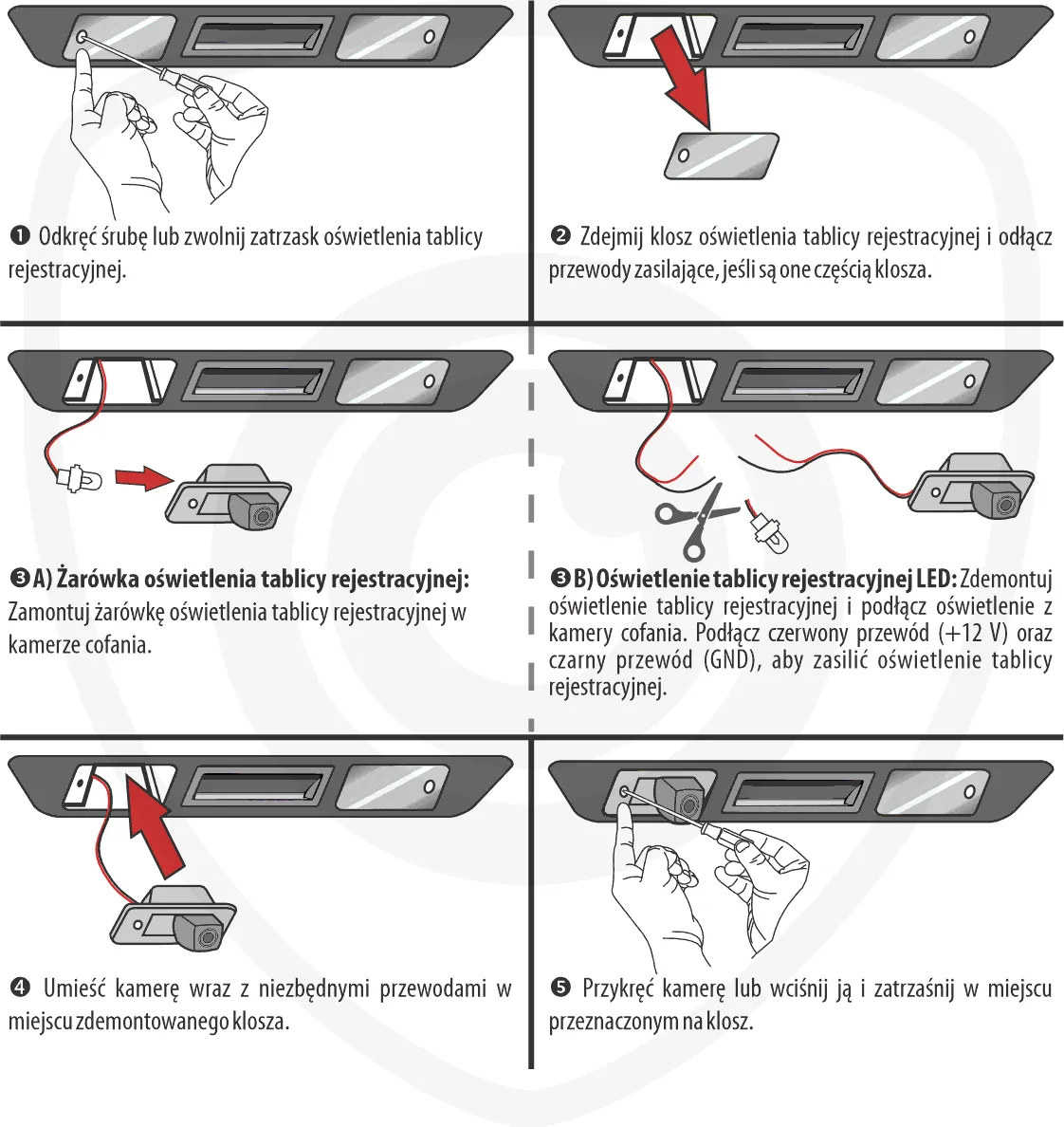 ❶ Odkręć śrubę lub zwolnij zatrzask oświetlenia tablicy rejestracyjnej.

❷ Zdejmij klosz oświetlenia tablicy rejestracyjnej i odłącz przewody zasilające, jeśli są one częścią klosza.

❸ A) Żarówka oświetlenia tablicy rejestracyjnej: Zamontuj żarówkę oświetlenia tablicy rejestracyjnej w kamerze cofania.

❸ B) Oświetlenie tablicy rejestracyjnej LED: Zdemontuj oświetlenie tablicy rejestracyjnej i podłącz oświetlenie z kamery cofania. Podłącz czerwony przewód (+12 V) oraz czarny przewód (GND), aby zasilić oświetlenie tablicy rejestracyjnej.

❹ Umieść kamerę wraz z niezbędnymi przewodami w miejscu zdemontowanego klosza.

❺ Przykręć kamerę lub wciśnij ją i zatrzaśnij w miejscu przeznaczonym na klosz.